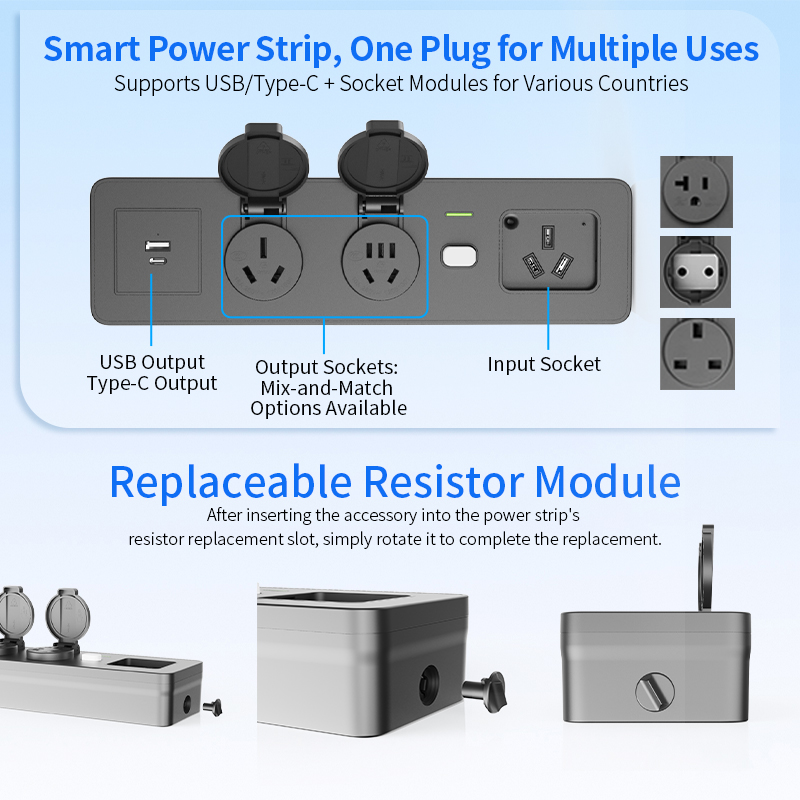 Smart Power Strip, One Plug for Multiple Uses
Supports USB/Type-C + Socket Modules for Various Countries

USB Output
Type-C Output

Output Sockets:
Mix-and-Match
Options Available

Input Socket

Replaceable Resistor Module
After inserting the accessory into the power strip's resistor replacement slot, simply rotate it to complete the replacement.