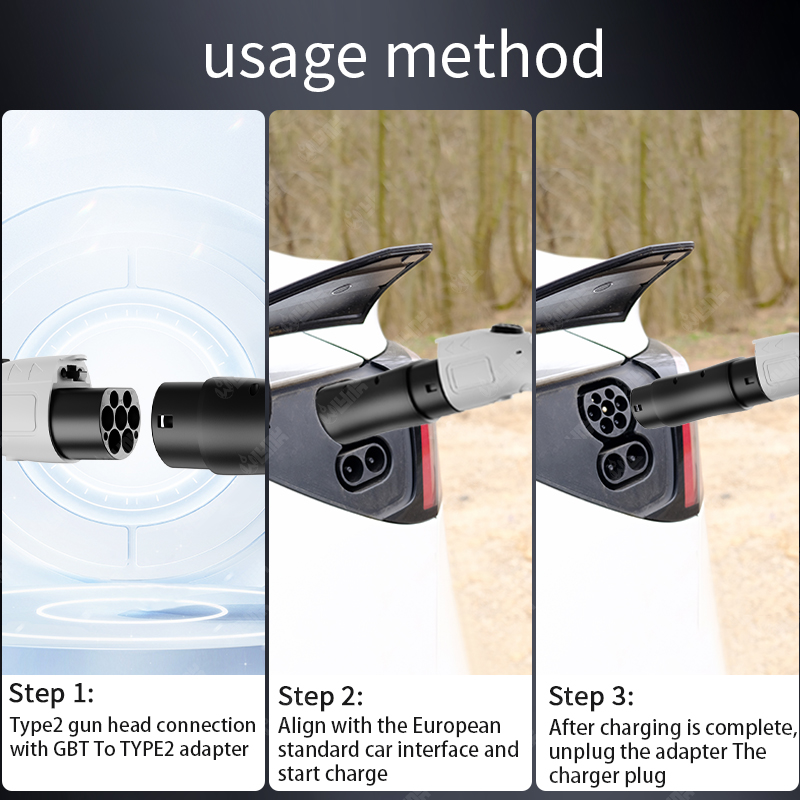 usage method

Step 1:
Type2 gun head connection with GBT To TYPE2 adapter

Step 2:
Align with the European standard car interface and start charge

Step 3:
After charging is complete, unplug the adapter The charger plug