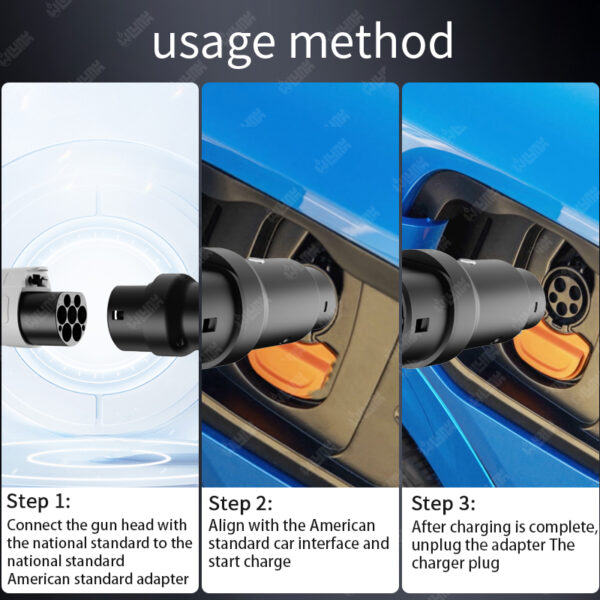 usage method

Step 1:
Connect the gun head with the national standard to the national standard American standard adapter

Step 2:
Align with the American standard car interface and start charge

Step 3:
After charging is complete, unplug the adapter The charger plug