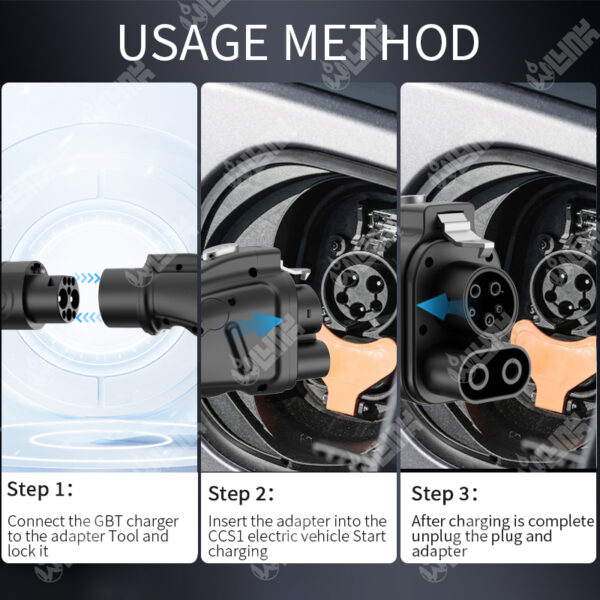 USAGE METHOD

Step 1:

Connect the GBT charger to the adapter Tool and lock it

Step 2:

Insert the adapter into the CCS1 electric vehicle Start charging

Step 3:

After charging is complete unplug the plug and adapter